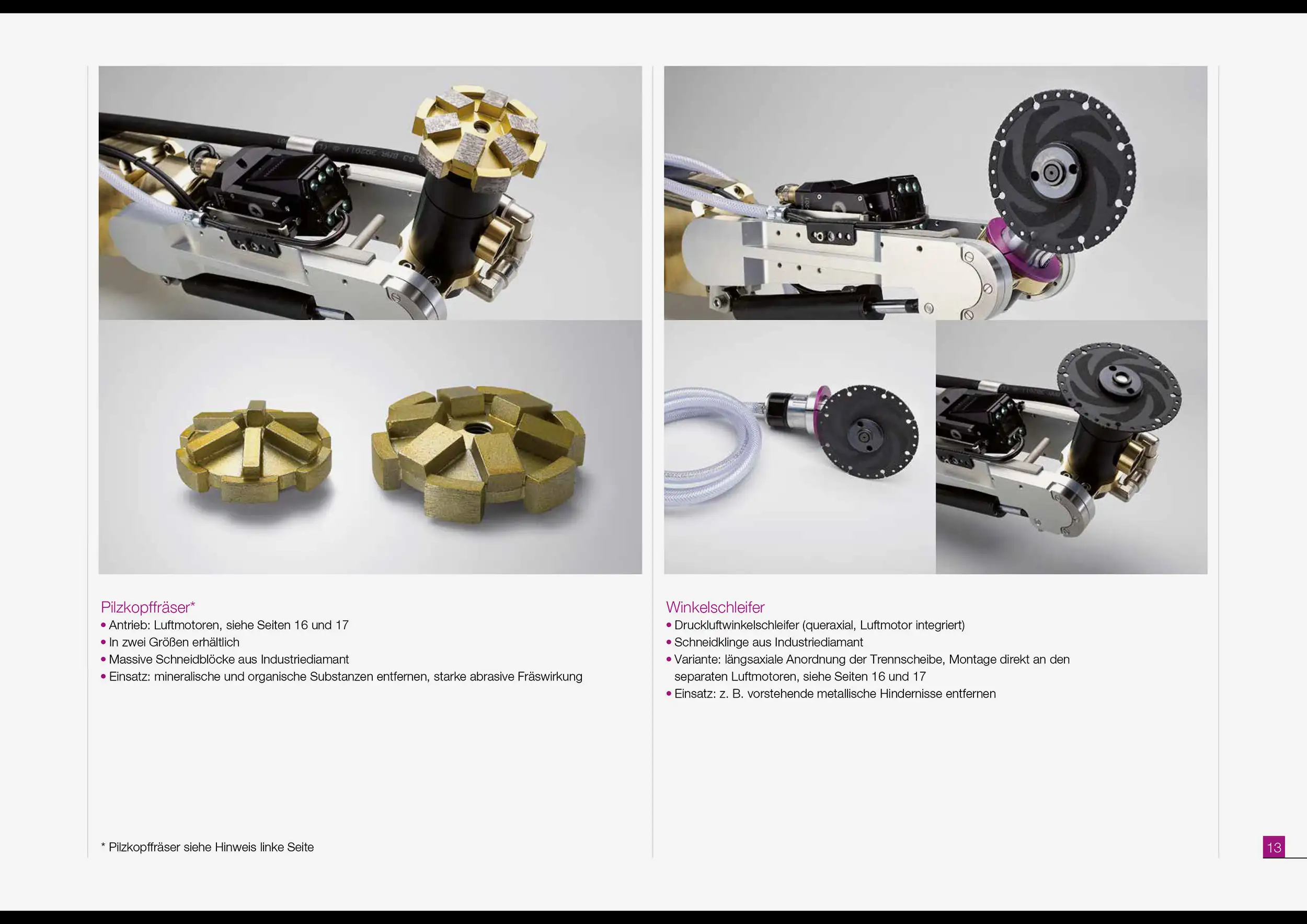 Pilzkopffräser*
• Antrieb: Luftmotoren, siehe Seiten 16 und 17
• In zwei Größen erhältlich
• Massive Schneidblöcke aus Industriediamant
• Einsatz: mineralische und organische Substanzen entfernen, starke abrasive Fräswirkung

* Pilzkopffräser siehe Hinweis linke Seite

Winkelschleifer
• Druckluftwinkelschleifer (queraxial, Luftmotor integriert)
• Schneidklinge aus Industriediamant
• Variante: längsaxiale Anordnung der Trennscheibe, Montage direkt an den separaten Luftmotoren, siehe Seiten 16 und 17
• Einsatz: z. B. vorstehende metallische Hindernisse entfernen

13