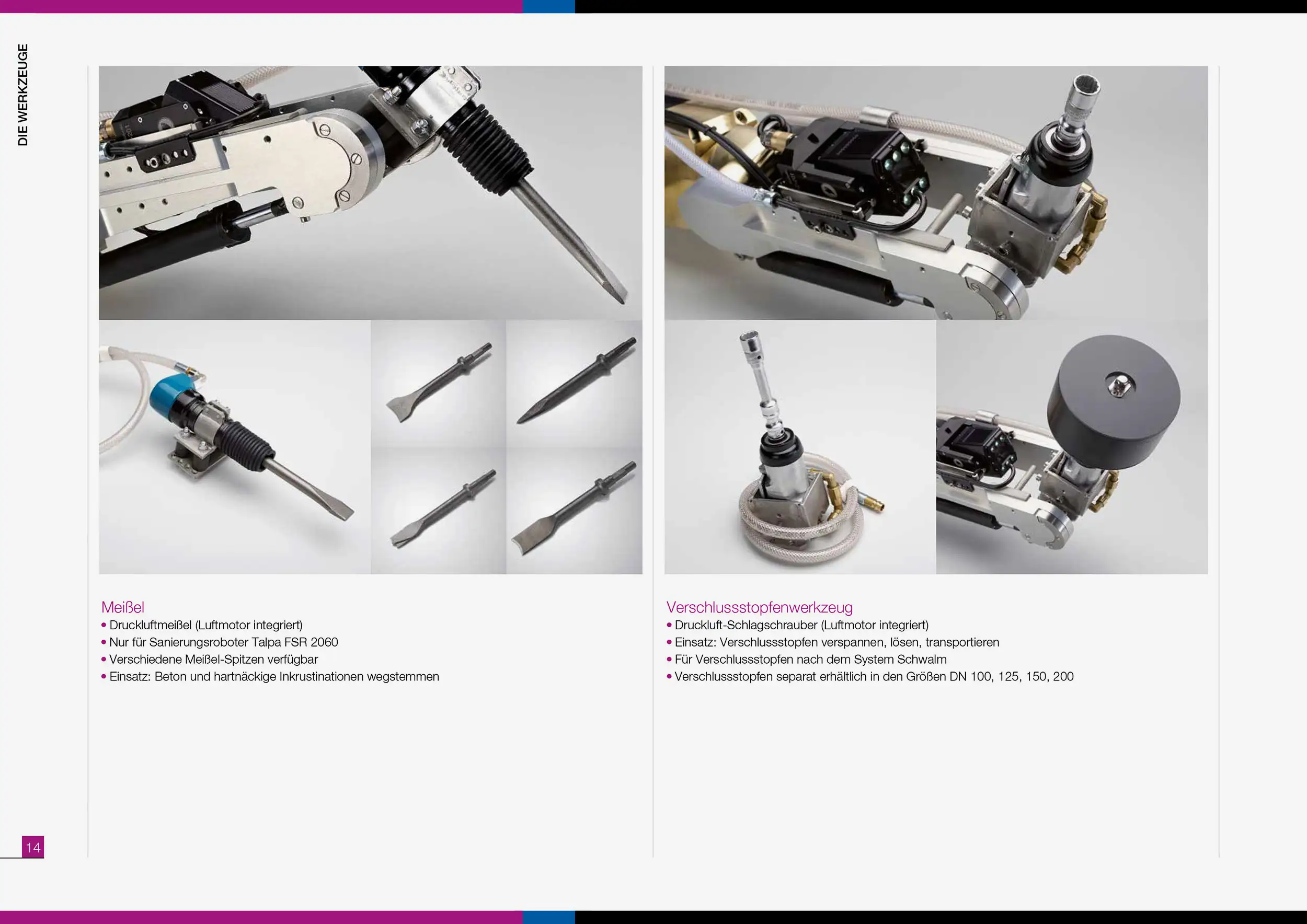 DIE WERKZEUGE

Meißel
• Druckluftmeißel (Luftmotor integriert)
• Nur für Sanierungsroboter Talpa FSR 2060
• Verschiedene Meißel-Spitzen verfügbar
• Einsatz: Beton und hartnäckige Inkrustinationen wegstemmen

Verschlussstopfenwerkzeug
• Druckluft-Schlagschrauber (Luftmotor integriert)
• Einsatz: Verschlussstopfen verspannen, lösen, transportieren
• Für Verschlussstopfen nach dem System Schwalm
• Verschlussstopfen separat erhältlich in den Größen DN 100, 125, 150, 200

14